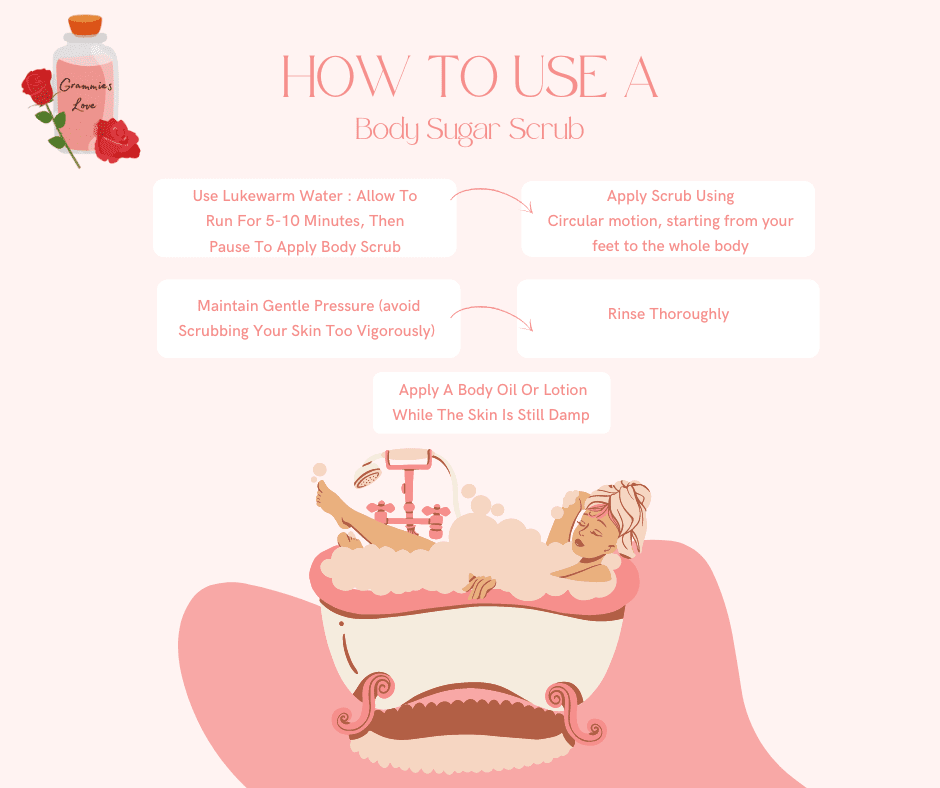 Grammies Love

HOW TO USE A
Body Sugar Scrub

Use Lukewarm Water : Allow To Run For 5-10 Minutes, Then Pause To Apply Body Scrub

Apply Scrub Using Circular motion, starting from your feet to the whole body

Maintain Gentle Pressure (avoid Scrubbing Your Skin Too Vigorously)

Rinse Thoroughly

Apply A Body Oil Or Lotion While The Skin Is Still Damp